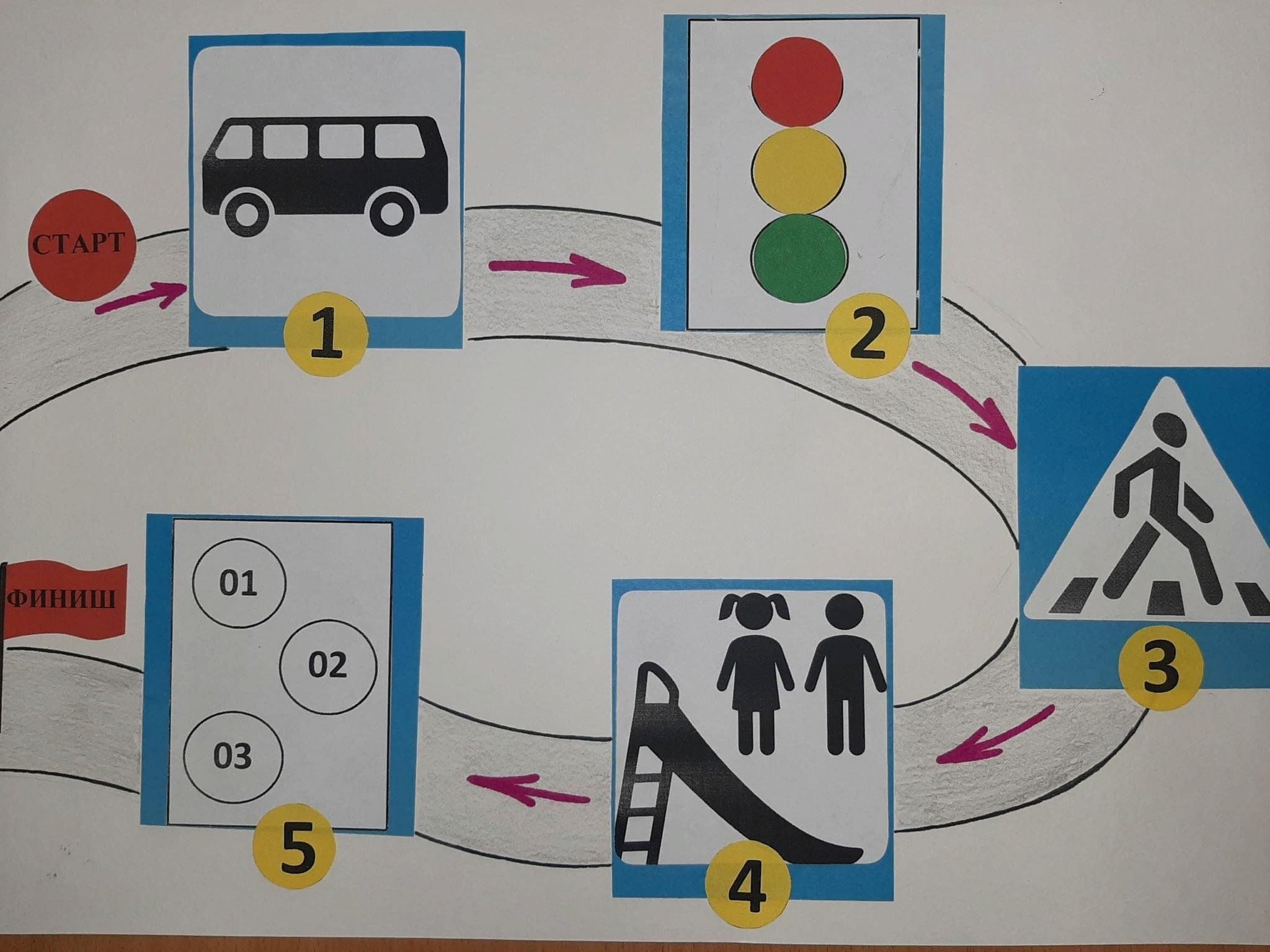 СТАРТ

1

2

3

4

01

02

03

5

ФИНИШ