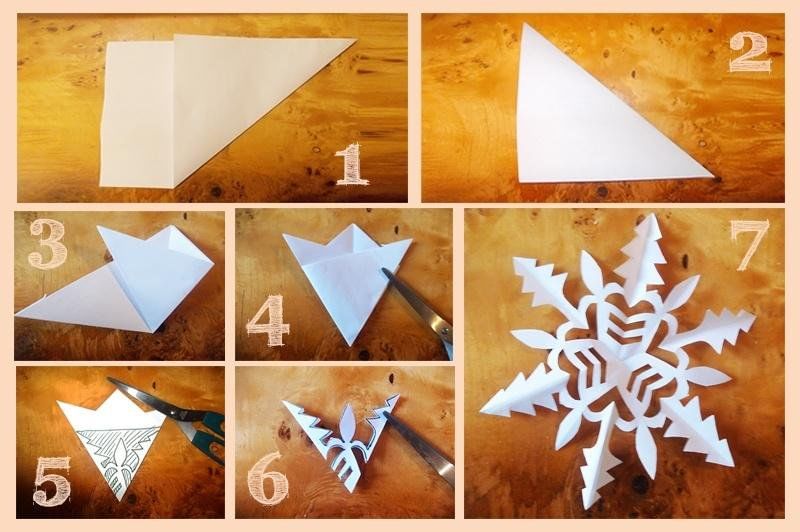 1
2
3
4
7
5
6