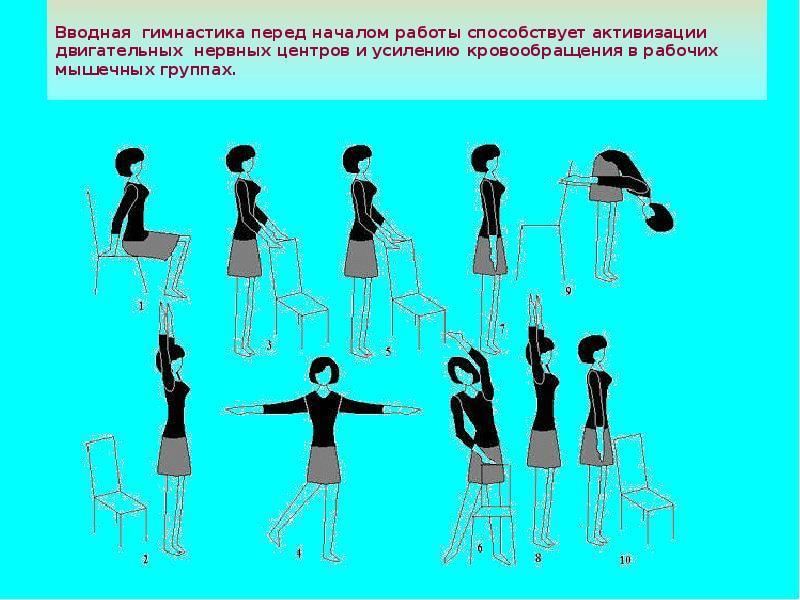 Вводная гимнастика перед началом работы способствует активизации двигательных нервных центров и усилению кровообращения в рабочих мышечных группах.

1
3
5
7
9
2
4
6
8
10