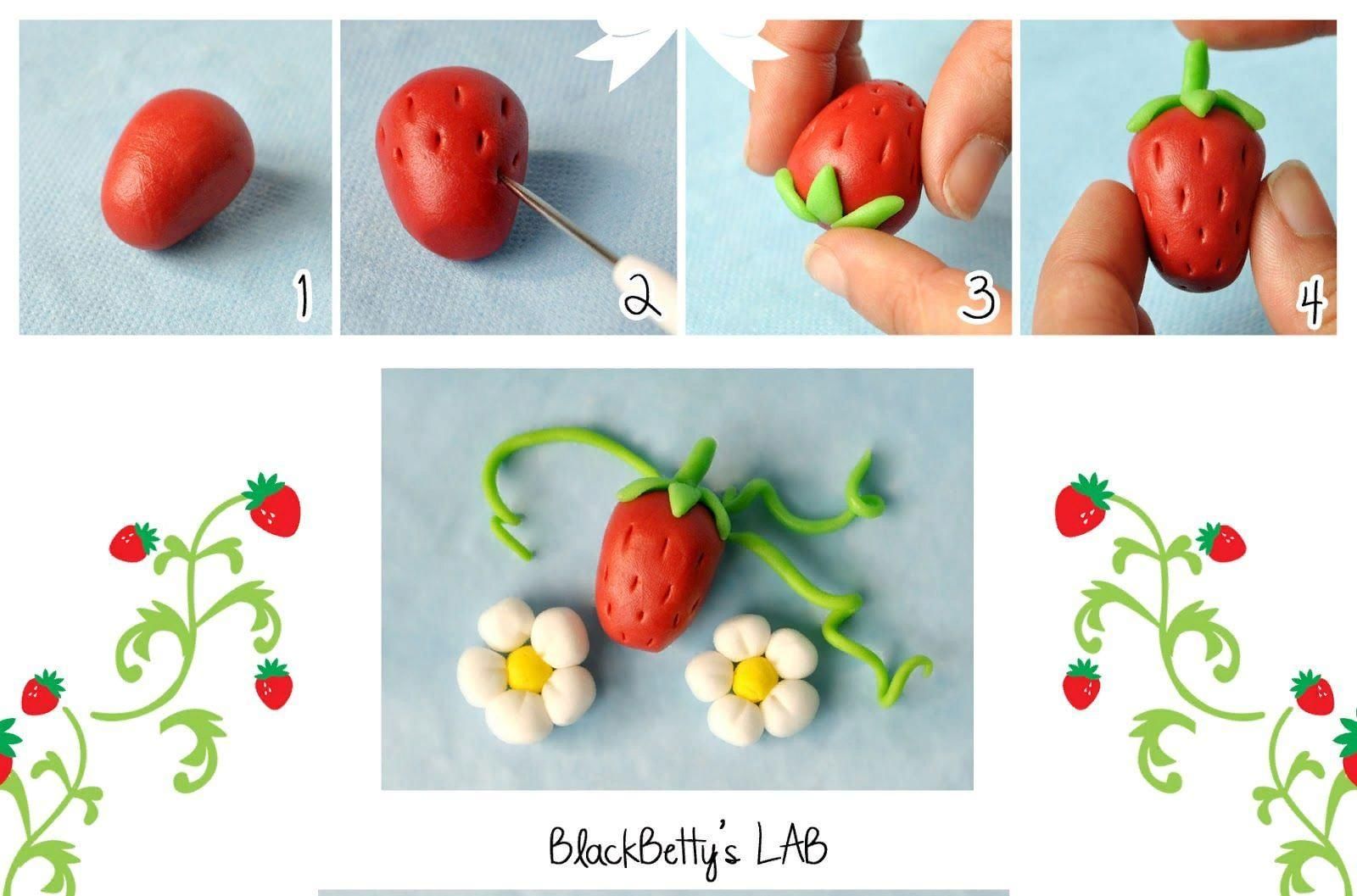 1

2

3

4

BlackBetty's LAB